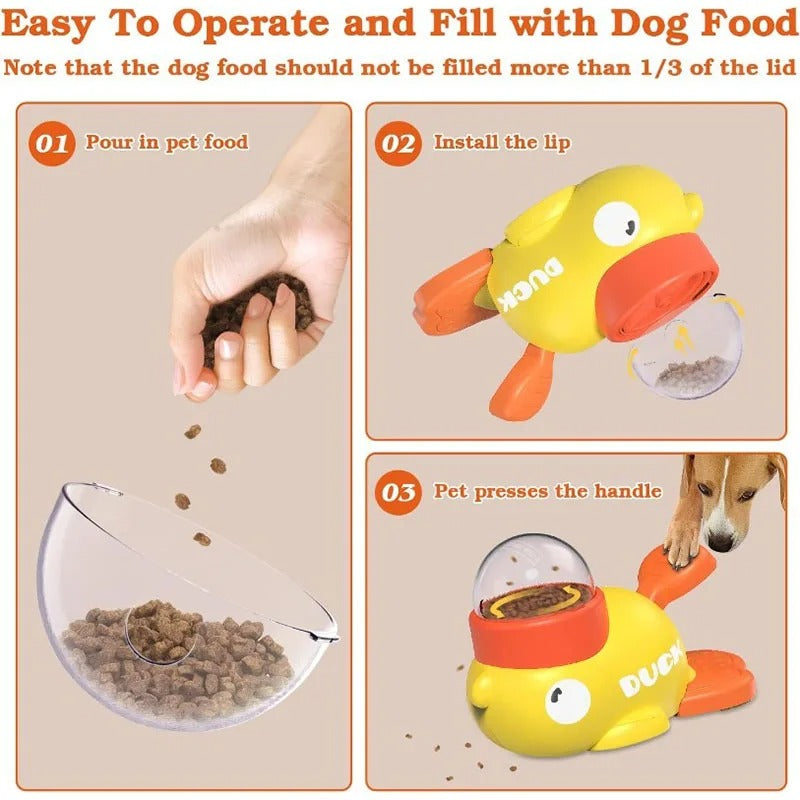 Easy To Operate and Fill with Dog Food
Note that the dog food should not be filled more than 1/3 of the lid

01 Pour in pet food

02 Install the lip

DUCK

03 Pet presses the handle

DUCK